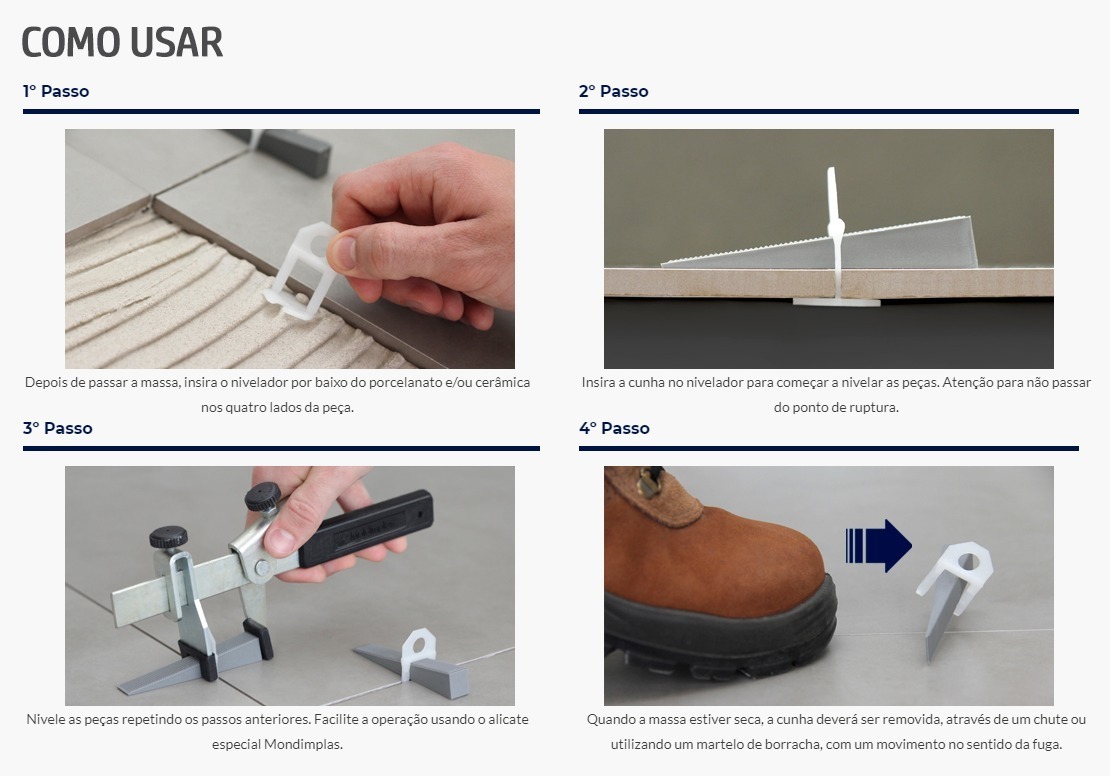 COMO USAR

1° Passo

Depois de passar a massa, insira o nivelador por baixo do porcelanato e/ou cerâmica nos quatro lados da peça.

2° Passo

Insira a cunha no nivelador para começar a nivelar as peças. Atenção para não passar do ponto de ruptura.

3° Passo

Nivele as peças repetindo os passos anteriores. Facilite a operação usando o alicate especial Mondimplas.

4° Passo

Quando a massa estiver seca, a cunha deverá ser removida, através de um chute ou utilizando um martelo de borracha, com um movimento no sentido da fuga.