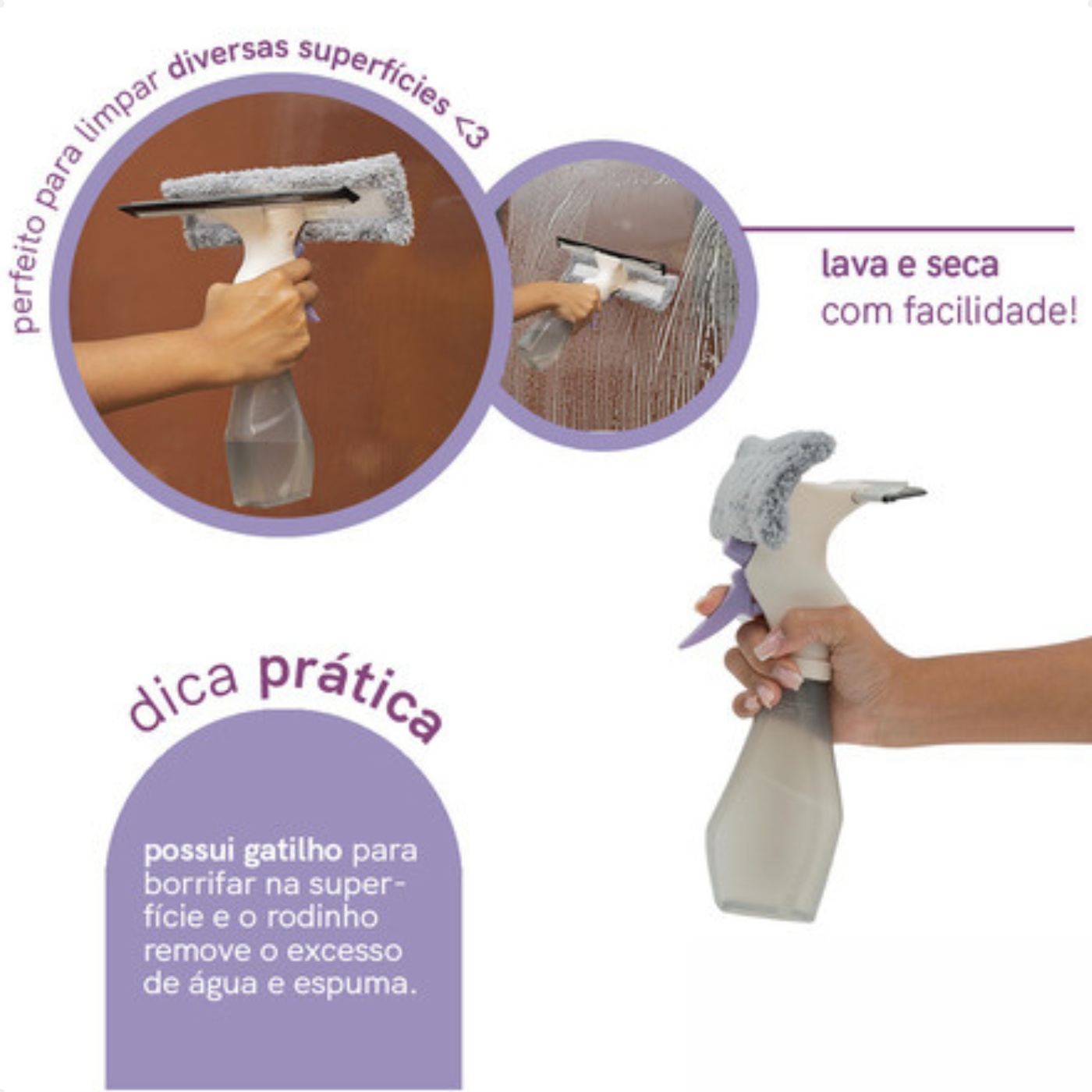 perfeito para limpar diversas superfícies <3

lava e seca
com facilidade!

dica prática

possui gatilho para borrifar na superfície e o rodinho remove o excesso de água e espuma.