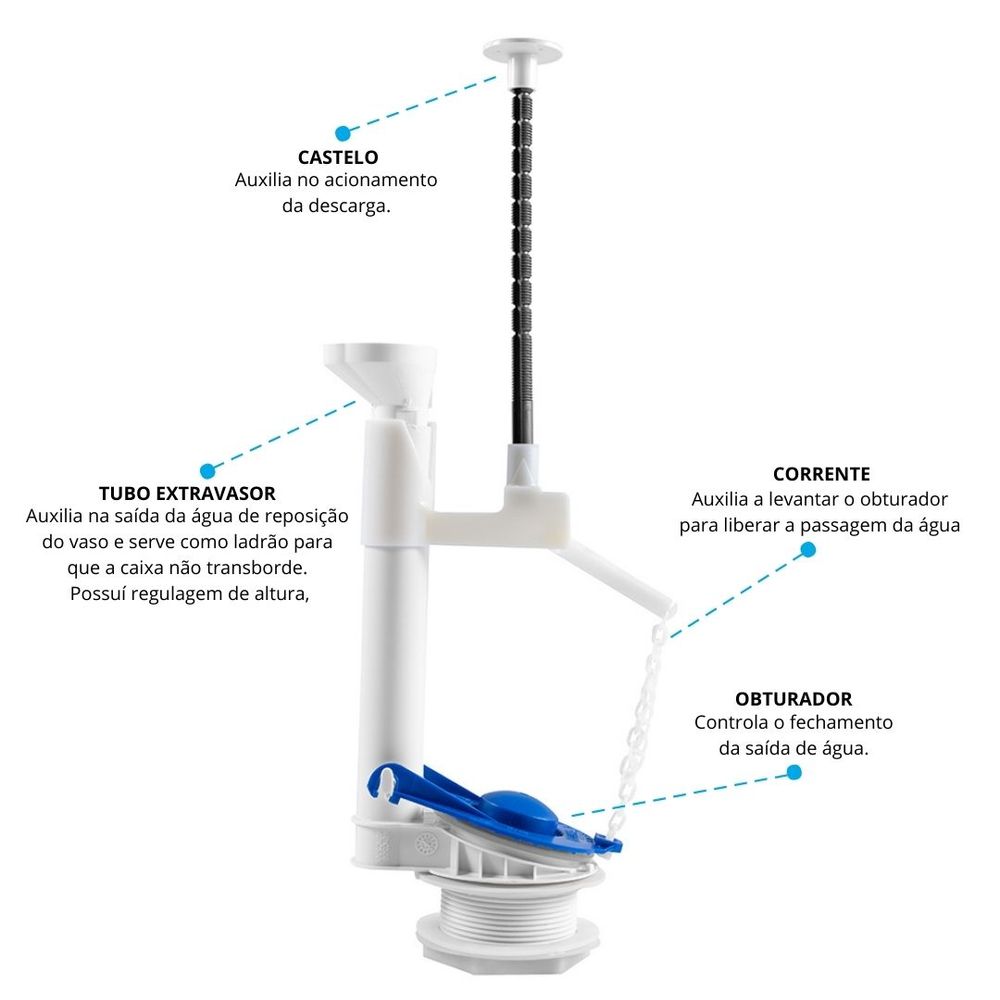 CASTELO
Auxilia no acionamento da descarga.

TUBO EXTRAVASOR
Auxilia na saída da água de reposição do vaso e serve como ladrão para que a caixa não transborde. Possuí regulagem de altura,

CORRENTE
Auxilia a levantar o obturador para liberar a passagem da água

OBTURADOR
Controla o fechamento da saída de água.