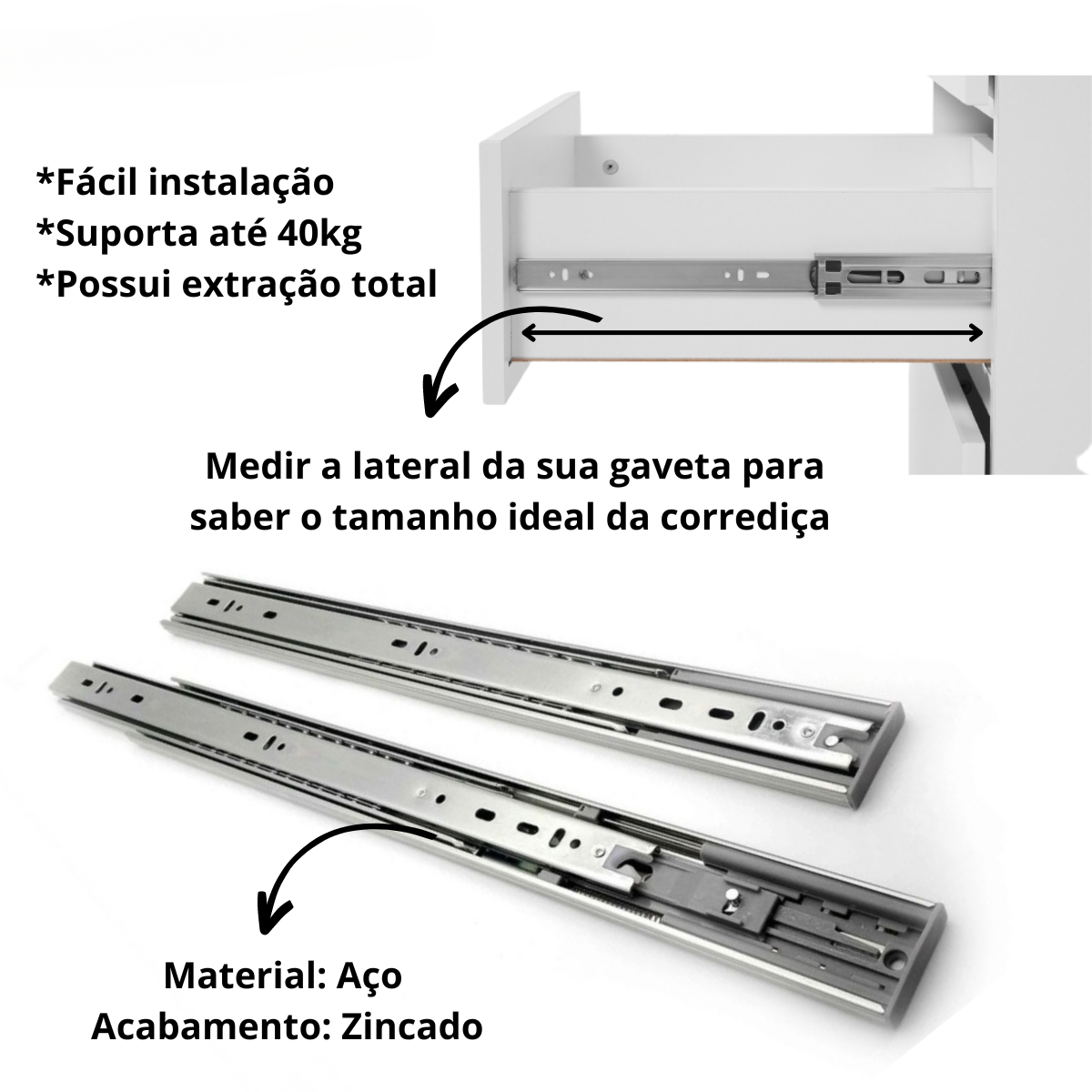 *Fácil instalação
*Suporta até 40kg
*Possui extração total

Medir a lateral da sua gaveta para saber o tamanho ideal da corrediça

Material: Aço
Acabamento: Zincado