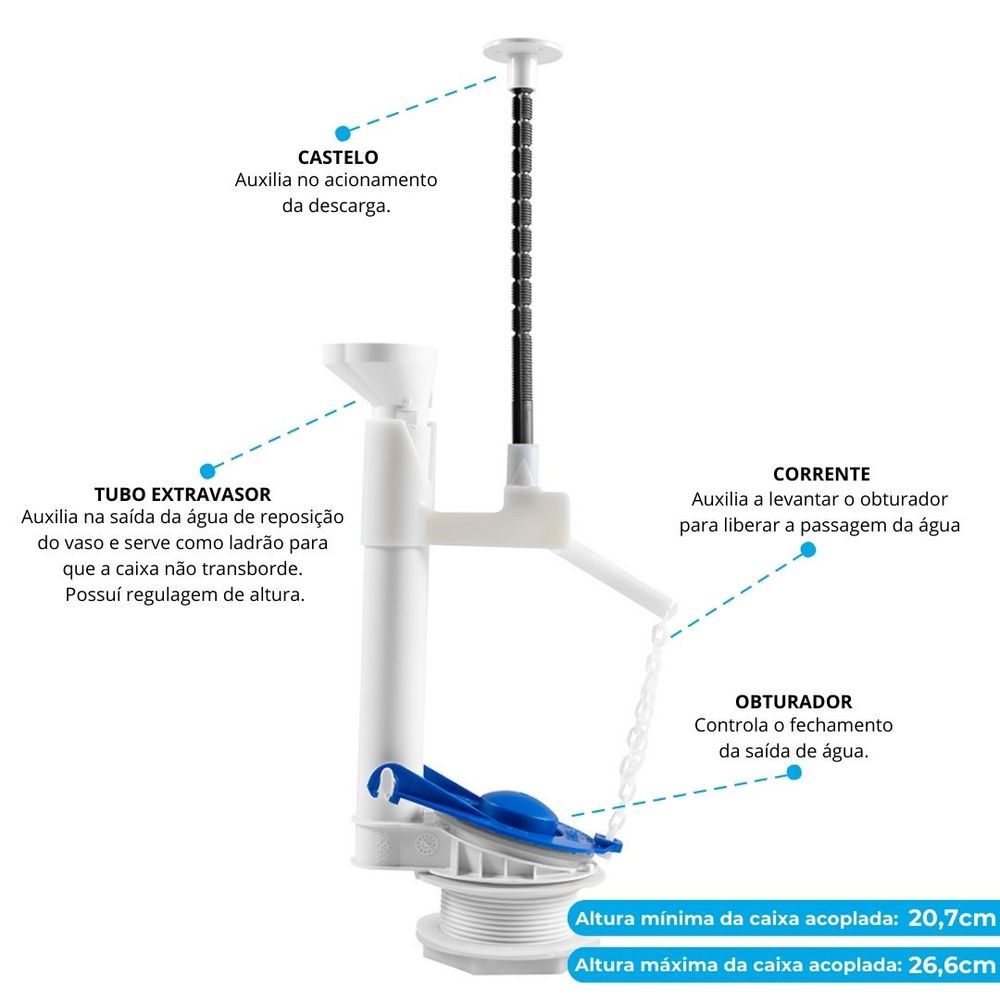 CASTELO
Auxilia no acionamento da descarga.

TUBO EXTRAVASOR
Auxilia na saída da água de reposição do vaso e serve como ladrão para que a caixa não transborde. Possuí regulagem de altura.

CORRENTE
Auxilia a levantar o obturador para liberar a passagem da água

OBTURADOR
Controla o fechamento da saída de água.

Altura mínima da caixa acoplada: 20,7cm

Altura máxima da caixa acoplada: 26,6cm