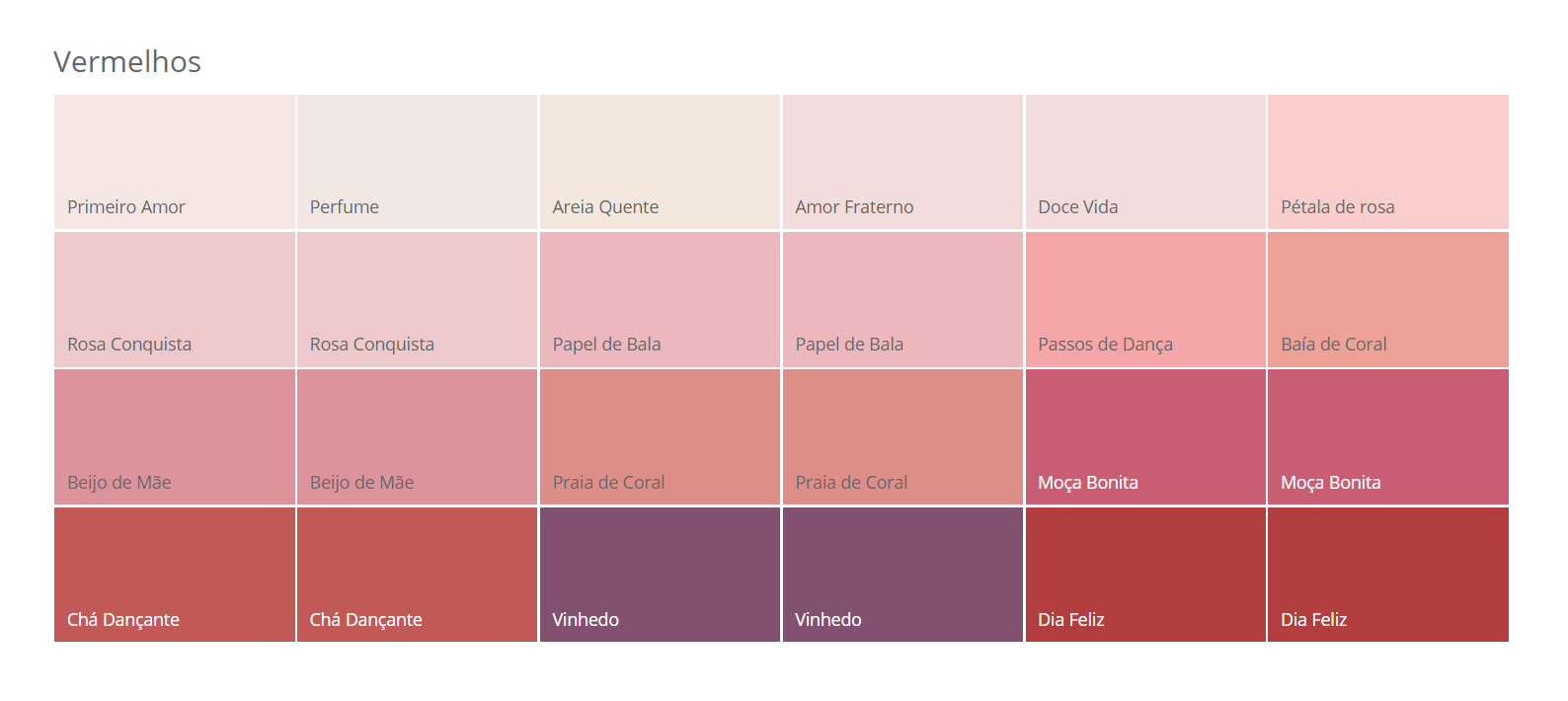 Vermelhos

| Primeiro Amor | Perfume | Areia Quente | Amor Fraterno | Doce Vida | Pétala de rosa |
|---|---|---|---|---|---|
| Rosa Conquista | Rosa Conquista | Papel de Bala | Papel de Bala | Passos de Dança | Baía de Coral |
| Beijo de Mãe | Beijo de Mãe | Praia de Coral | Praia de Coral | Moça Bonita | Moça Bonita |
| Chá Dançante | Chá Dançante | Vinhedo | Vinhedo | Dia Feliz | Dia Feliz |